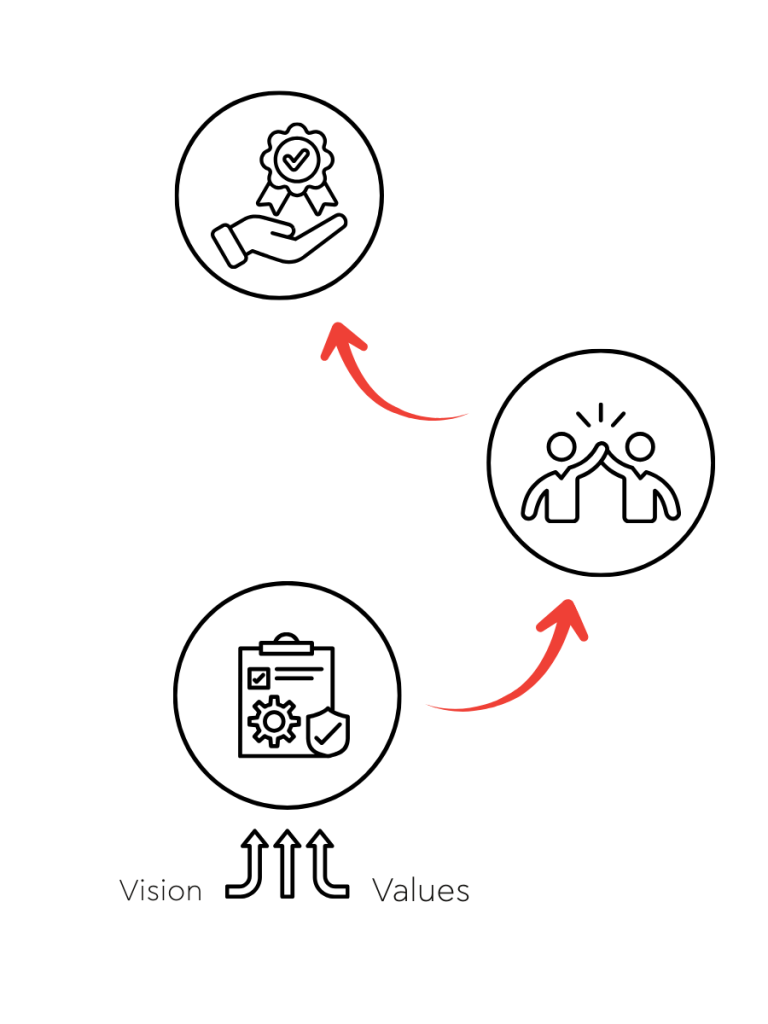 Vision Values